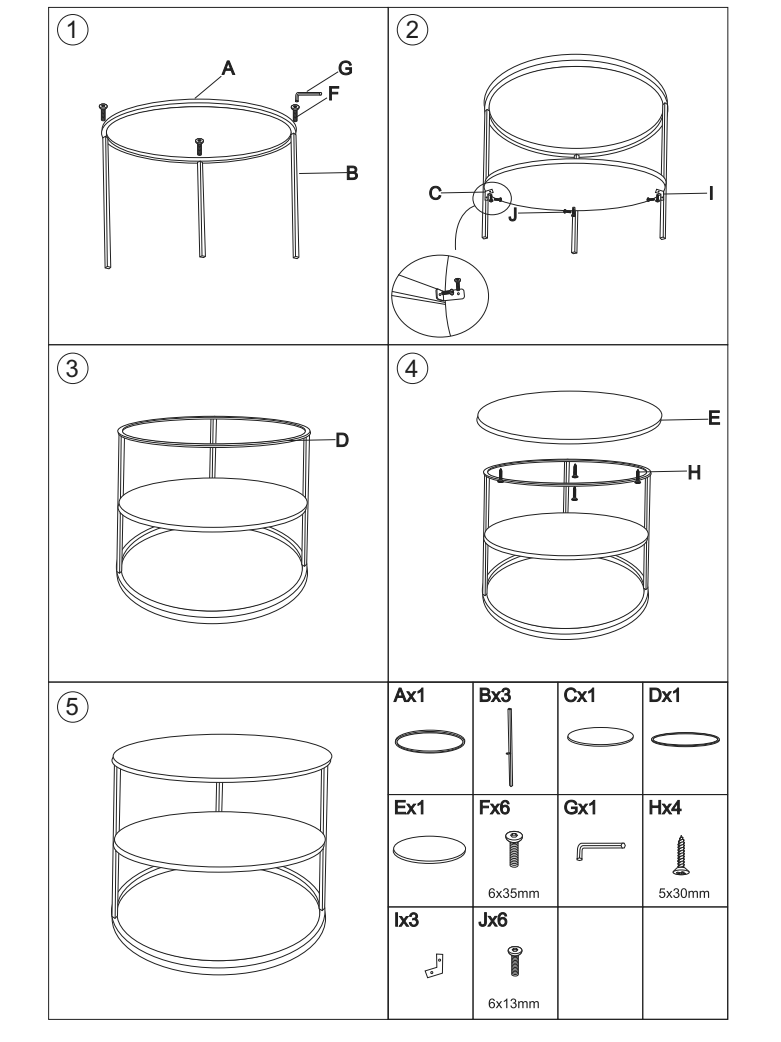 ①

A
G
F
B

②

C
J
I

③

D

④

E
H

⑤

| Ax1 | Bx3 | Cx1 | Dx1 |
|---|---|---|---|
| Ex1 | Fx6 6x35mm | Gx1 | Hx4 5x30mm |
| Ix3 | Jx6 6x13mm | | |