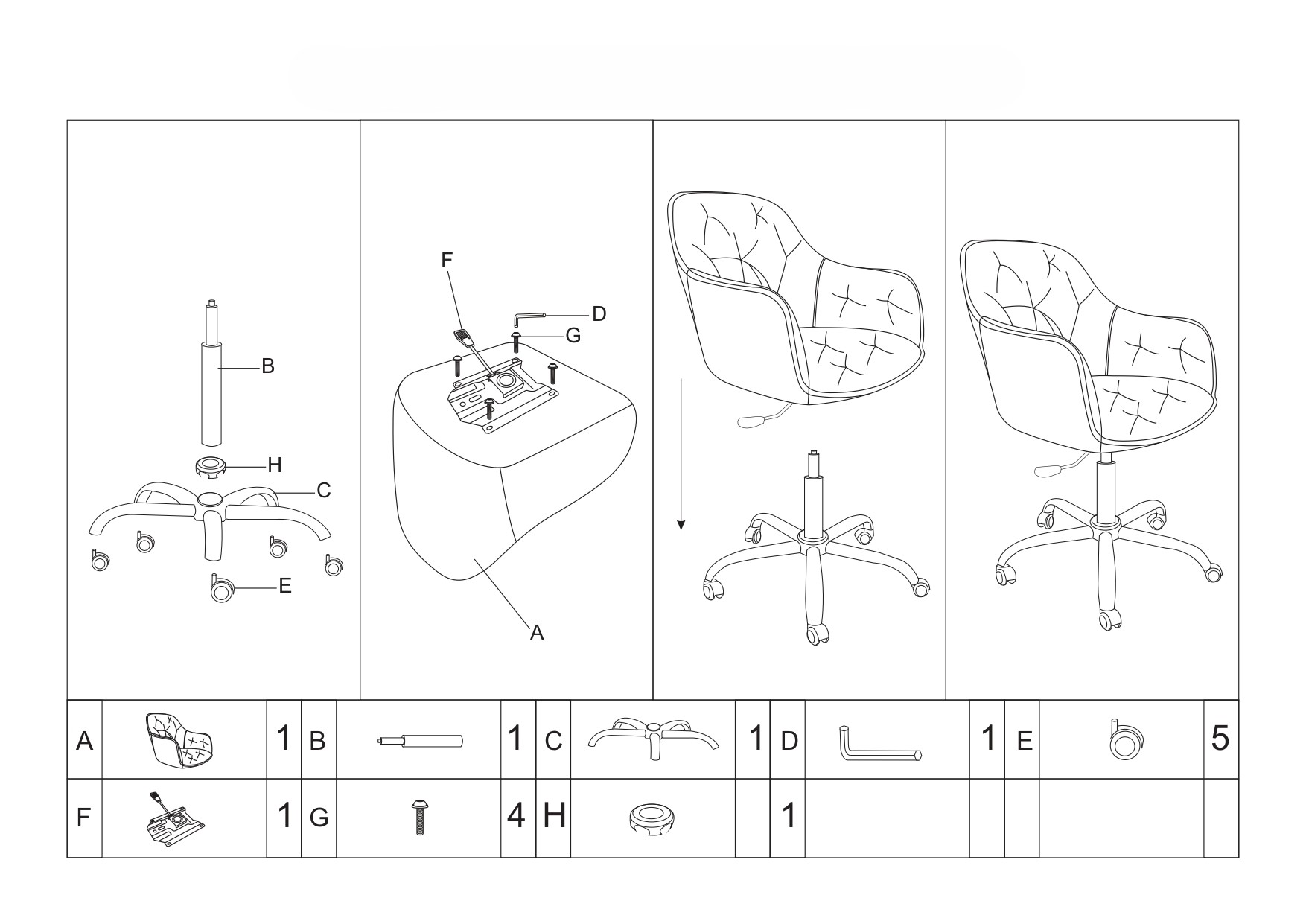 B
H
C
E

F
D
G
A

| A | | 1 | B | | 1 | C | | 1 | D | | 1 | E | | 5 |
|---|---|---|---|---|---|---|---|---|---|---|---|---|---|---|
| F | | 1 | G | | 4 | H | | | 1 | | | | | |